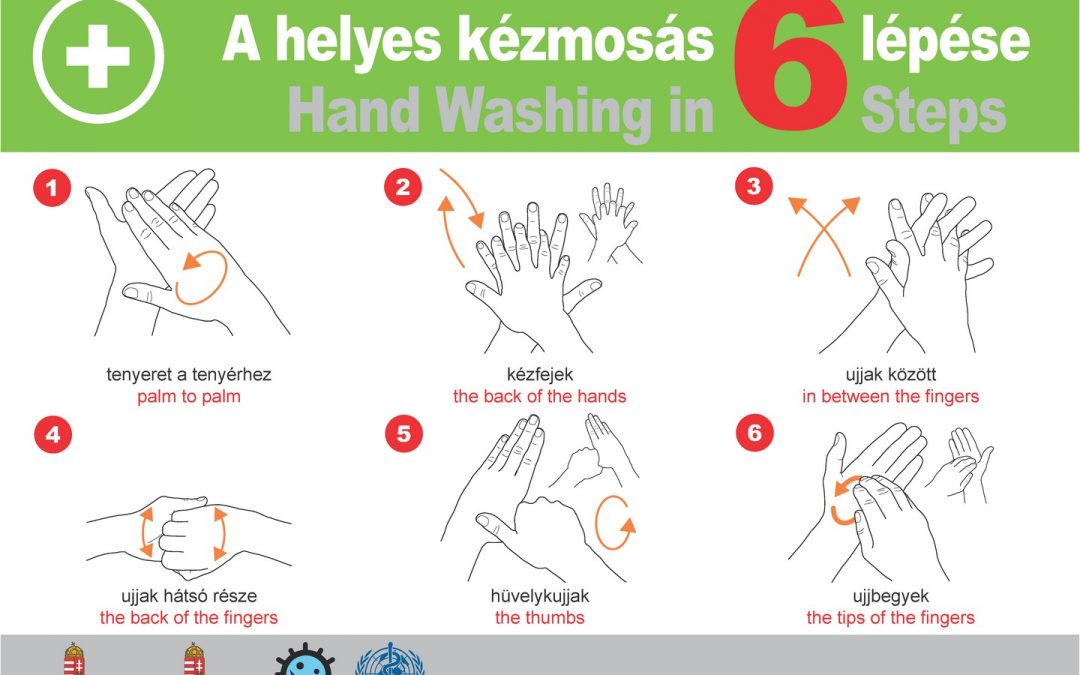 A helyes kézmosás 6 lépése
Hand Washing in 6 Steps

1
tenyeret a tenyérhez
palm to palm

2
kézfejek
the back of the hands

3
ujjak között
in between the fingers

4
ujjak hátsó része
the back of the fingers

5
hüvelykujjak
the thumbs

6
ujjbegyek
the tips of the fingers